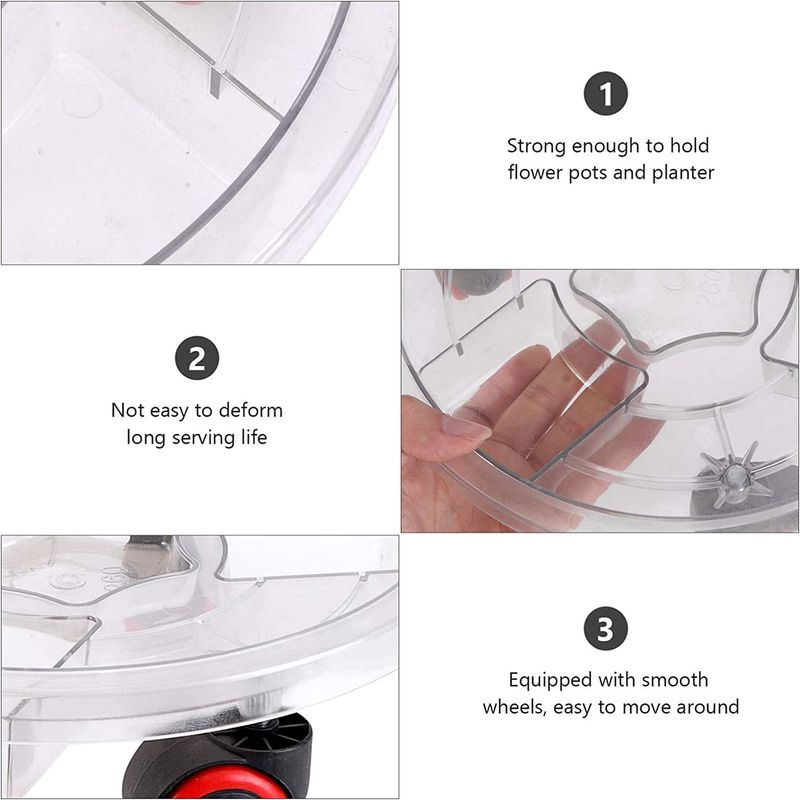 1

Strong enough to hold flower pots and planter

2

Not easy to deform long serving life

3

Equipped with smooth wheels, easy to move around